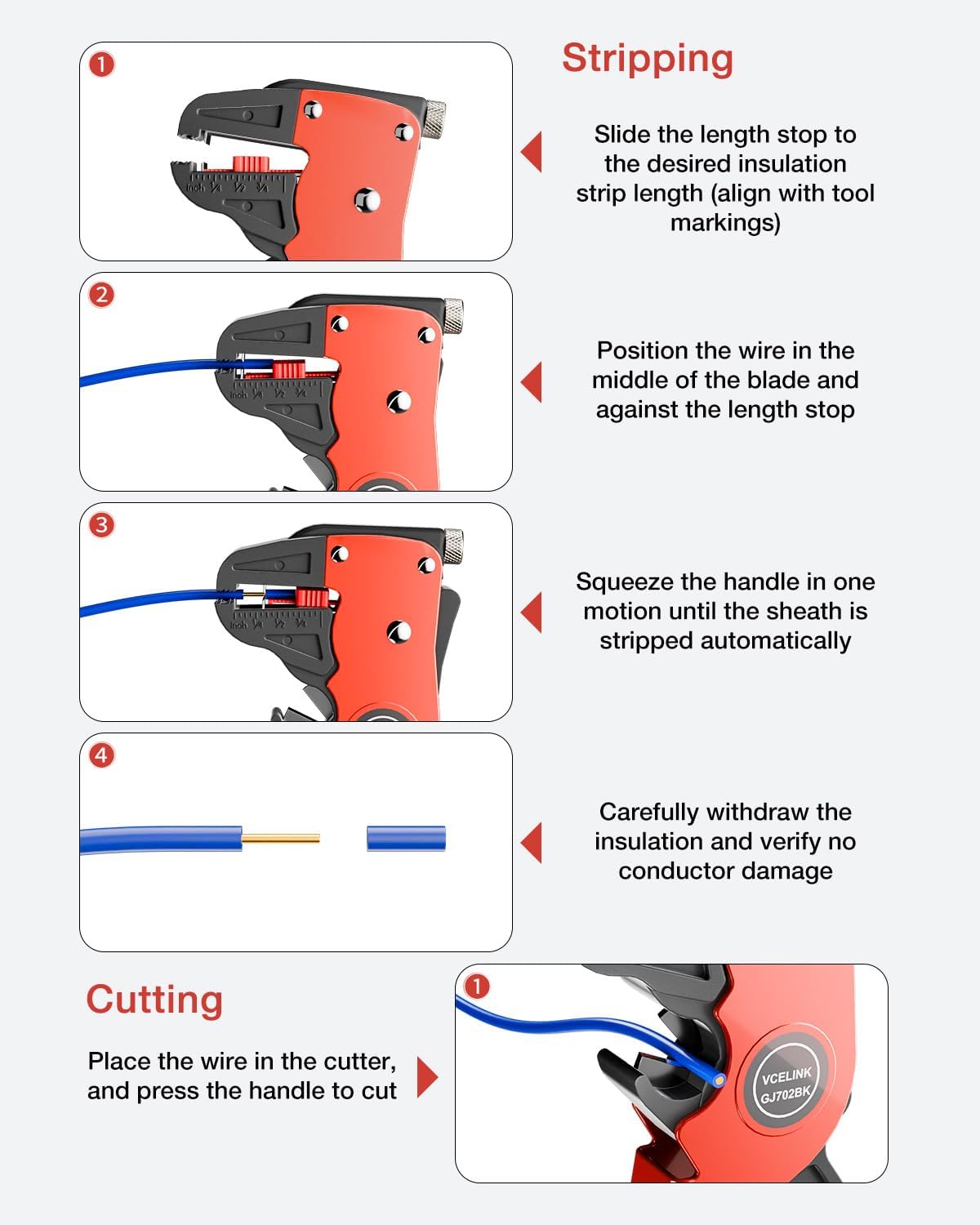 Stripping

1

inch ¼ ½ ¾

Slide the length stop to the desired insulation strip length (align with tool markings)

2

inch ¼ ½ ¾

Position the wire in the middle of the blade and against the length stop

3

inch ¼ ½ ¾

Squeeze the handle in one motion until the sheath is stripped automatically

4

Carefully withdraw the insulation and verify no conductor damage

Cutting

Place the wire in the cutter, and press the handle to cut

1

VCELINK
GJ702BK